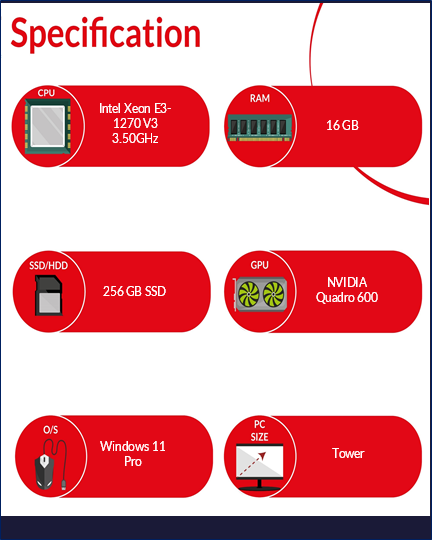 Specification

CPU

Intel Xeon E3-1270 V3 3.50GHz

RAM

16 GB

SSD/HDD

256 GB SSD

GPU

NVIDIA Quadro 600

O/S

Windows 11 Pro

PC SIZE

Tower